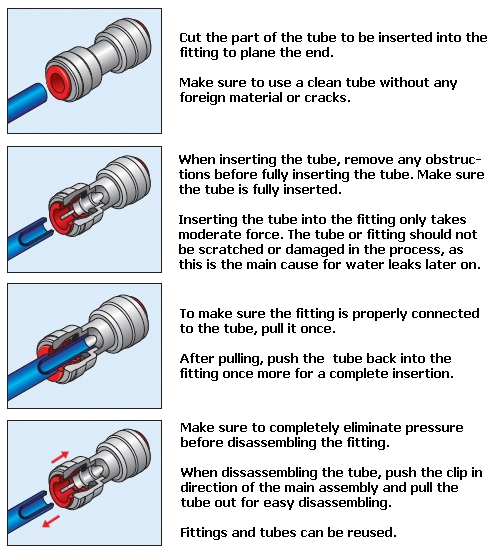 Cut the part of the tube to be inserted into the fitting to plane the end.

Make sure to use a clean tube without any foreign material or cracks.

When inserting the tube, remove any obstructions before fully inserting the tube. Make sure the tube is fully inserted.

Inserting the tube into the fitting only takes moderate force. The tube or fitting should not be scratched or damaged in the process, as this is the main cause for water leaks later on.

To make sure the fitting is properly connected to the tube, pull it once.

After pulling, push the  tube back into the fitting once more for a complete insertion.

Make sure to completely eliminate pressure before disassembling the fitting.

When dissassembling the tube, push the clip in direction of the main assembly and pull the tube out for easy disassembling.

Fittings and tubes can be reused.